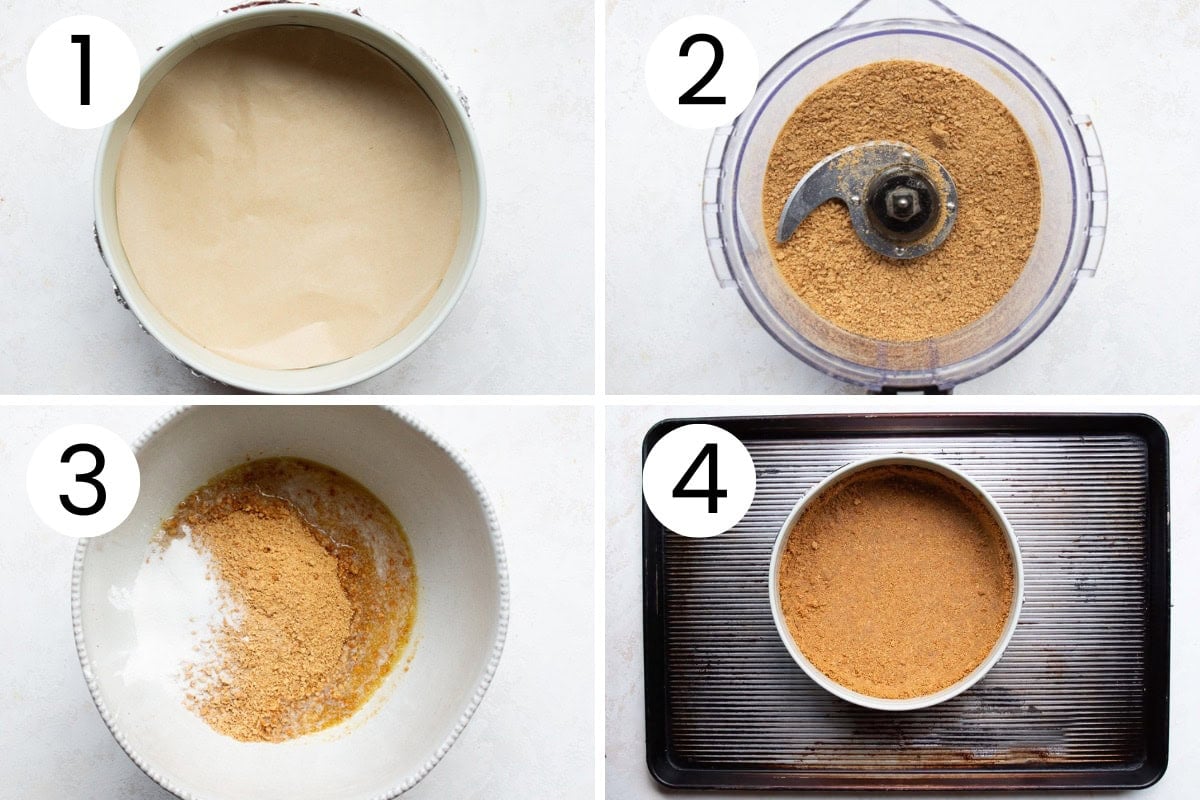 1
2
3
4