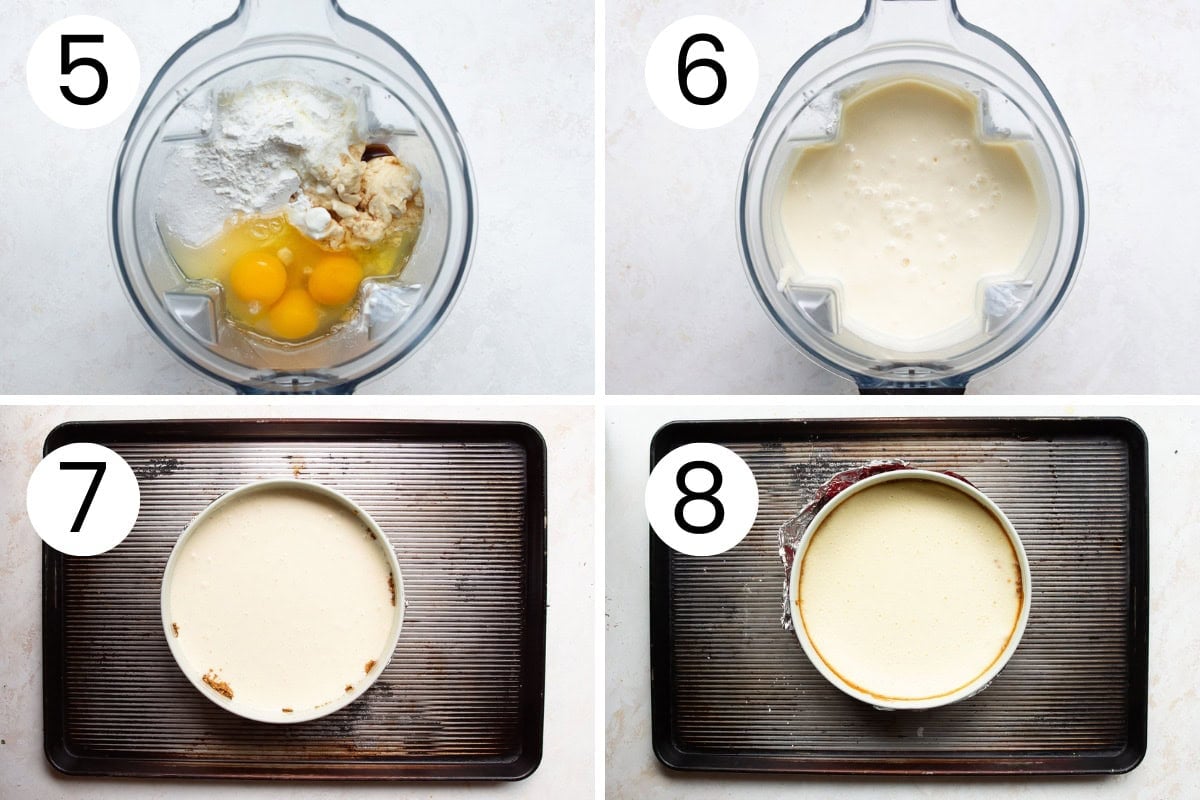 5

6

7

8